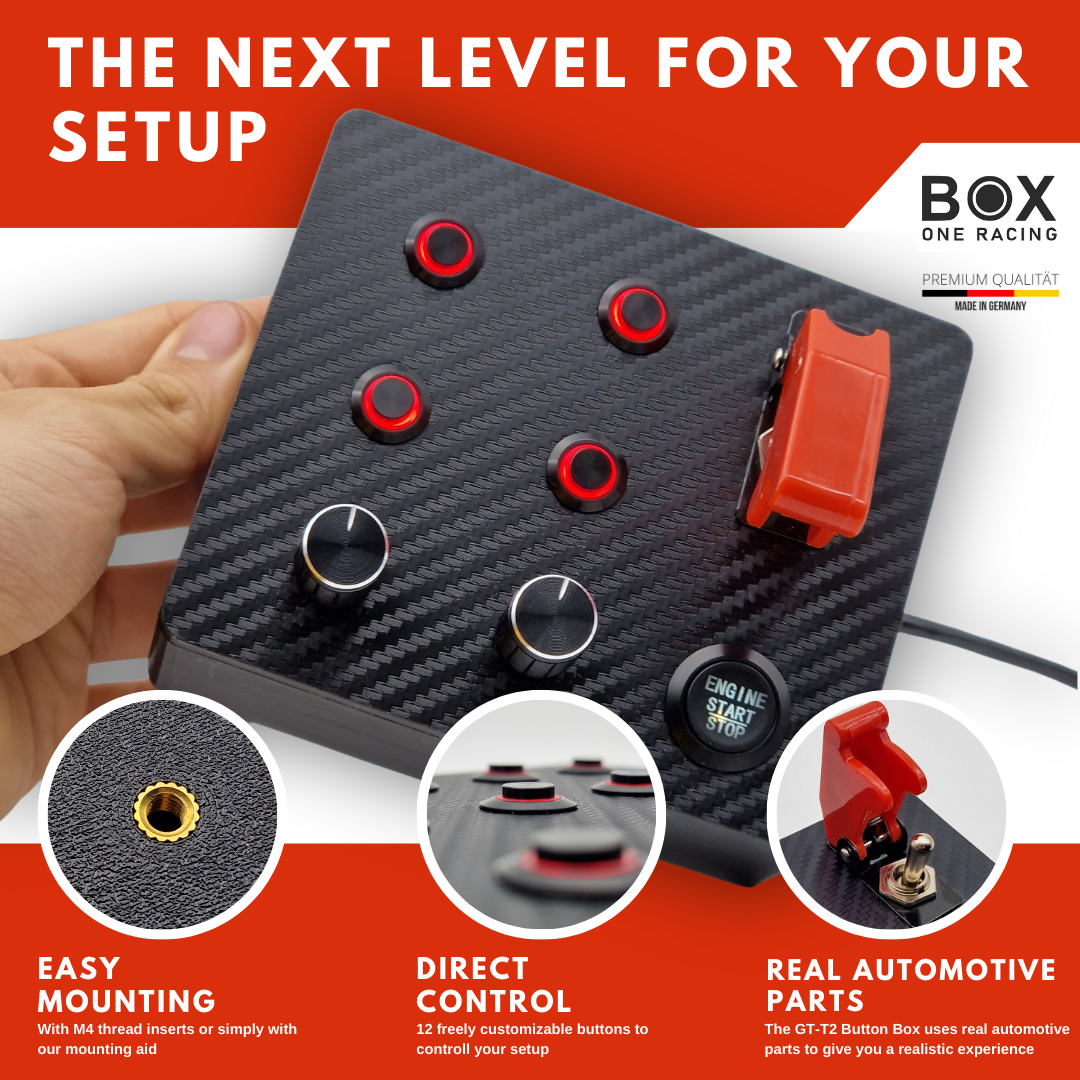 THE NEXT LEVEL FOR YOUR SETUP

BOX
ONE RACING

PREMIUM QUALITÄT
MADE IN GERMANY

ENGINE
START
STOP

EASY MOUNTING
With M4 thread inserts or simply with our mounting aid

DIRECT CONTROL
12 freely customizable buttons to controll your setup

REAL AUTOMOTIVE PARTS
The GT-T2 Button Box uses real automotive parts to give you a realistic experience