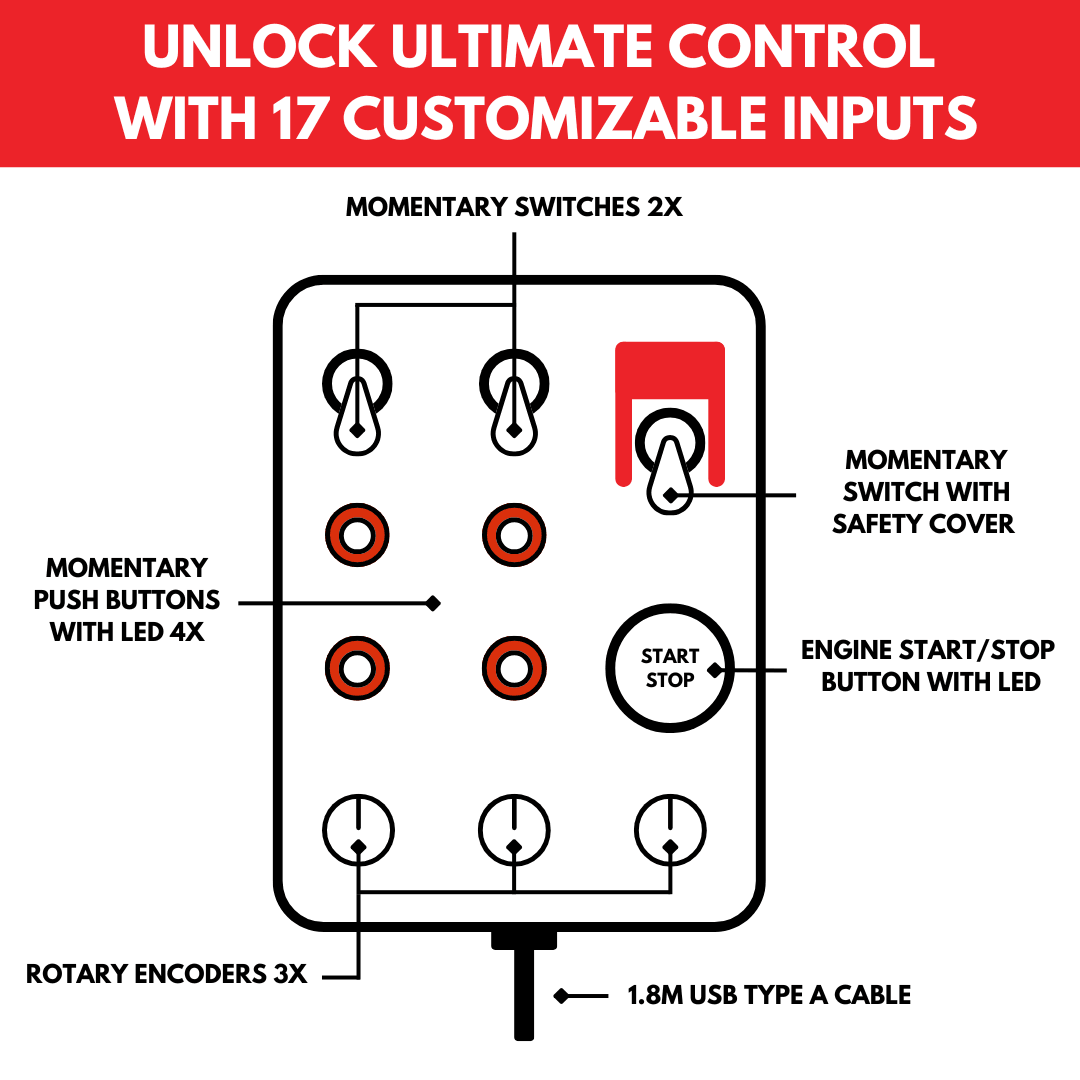 UNLOCK ULTIMATE CONTROL WITH 17 CUSTOMIZABLE INPUTS

MOMENTARY SWITCHES 2X

MOMENTARY SWITCH WITH SAFETY COVER

MOMENTARY PUSH BUTTONS WITH LED 4X

START STOP

ENGINE START/STOP BUTTON WITH LED

ROTARY ENCODERS 3X

1.8M USB TYPE A CABLE