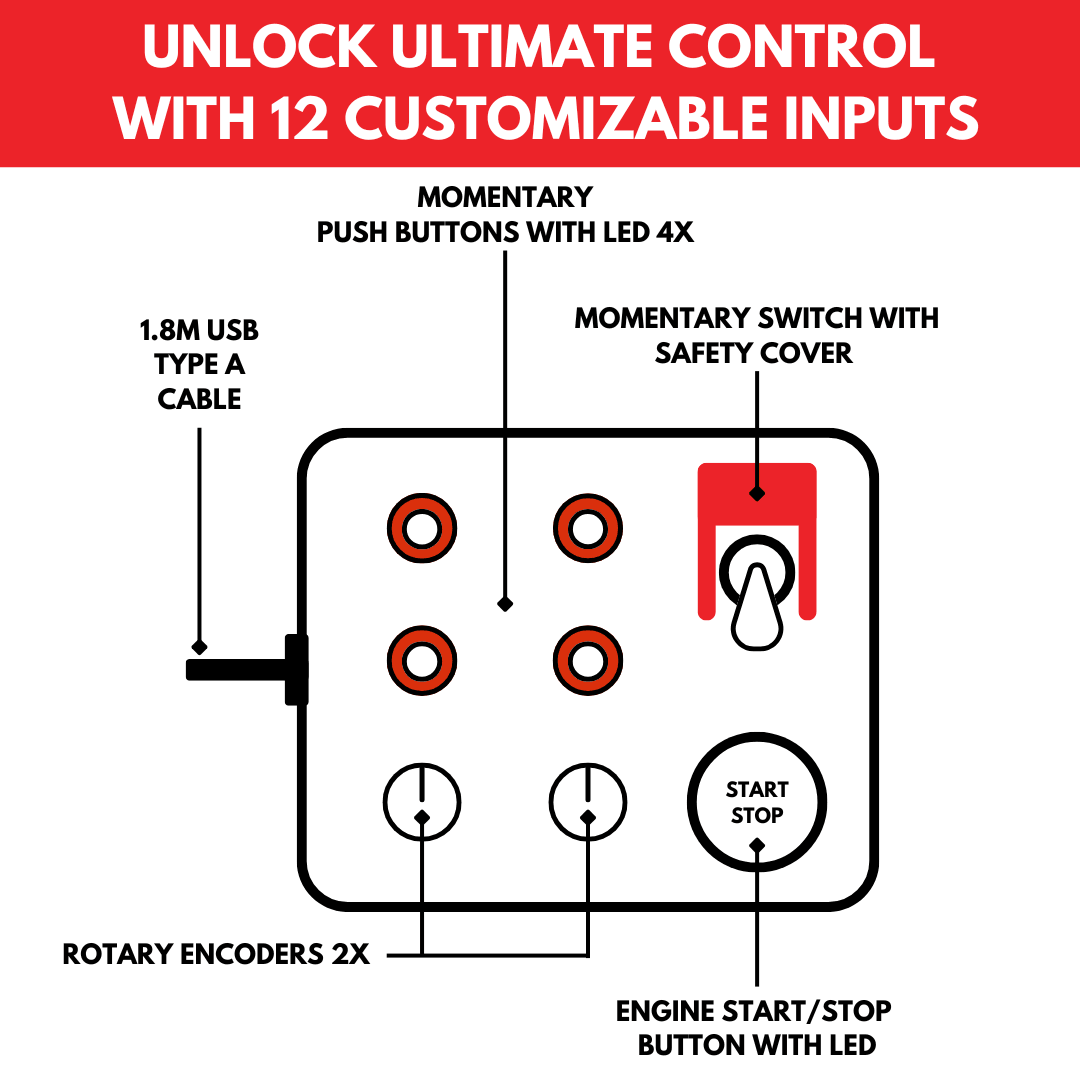 UNLOCK ULTIMATE CONTROL WITH 12 CUSTOMIZABLE INPUTS

MOMENTARY PUSH BUTTONS WITH LED 4X

1.8M USB TYPE A CABLE

MOMENTARY SWITCH WITH SAFETY COVER

START STOP

ROTARY ENCODERS 2X

ENGINE START/STOP BUTTON WITH LED