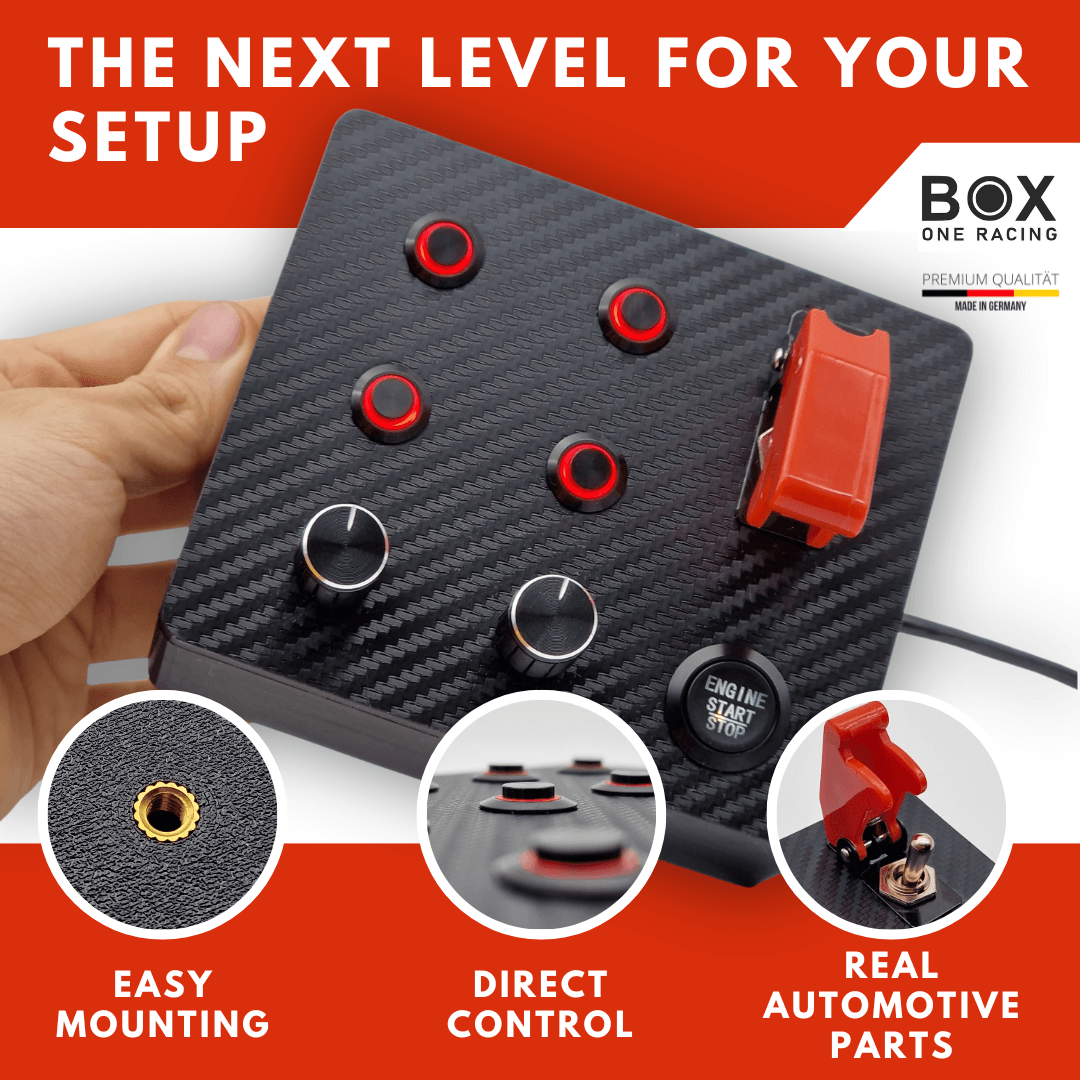 THE NEXT LEVEL FOR YOUR SETUP

BOX
ONE RACING

PREMIUM QUALITÄT
MADE IN GERMANY

ENGINE
START
STOP

EASY MOUNTING

DIRECT CONTROL

REAL AUTOMOTIVE PARTS