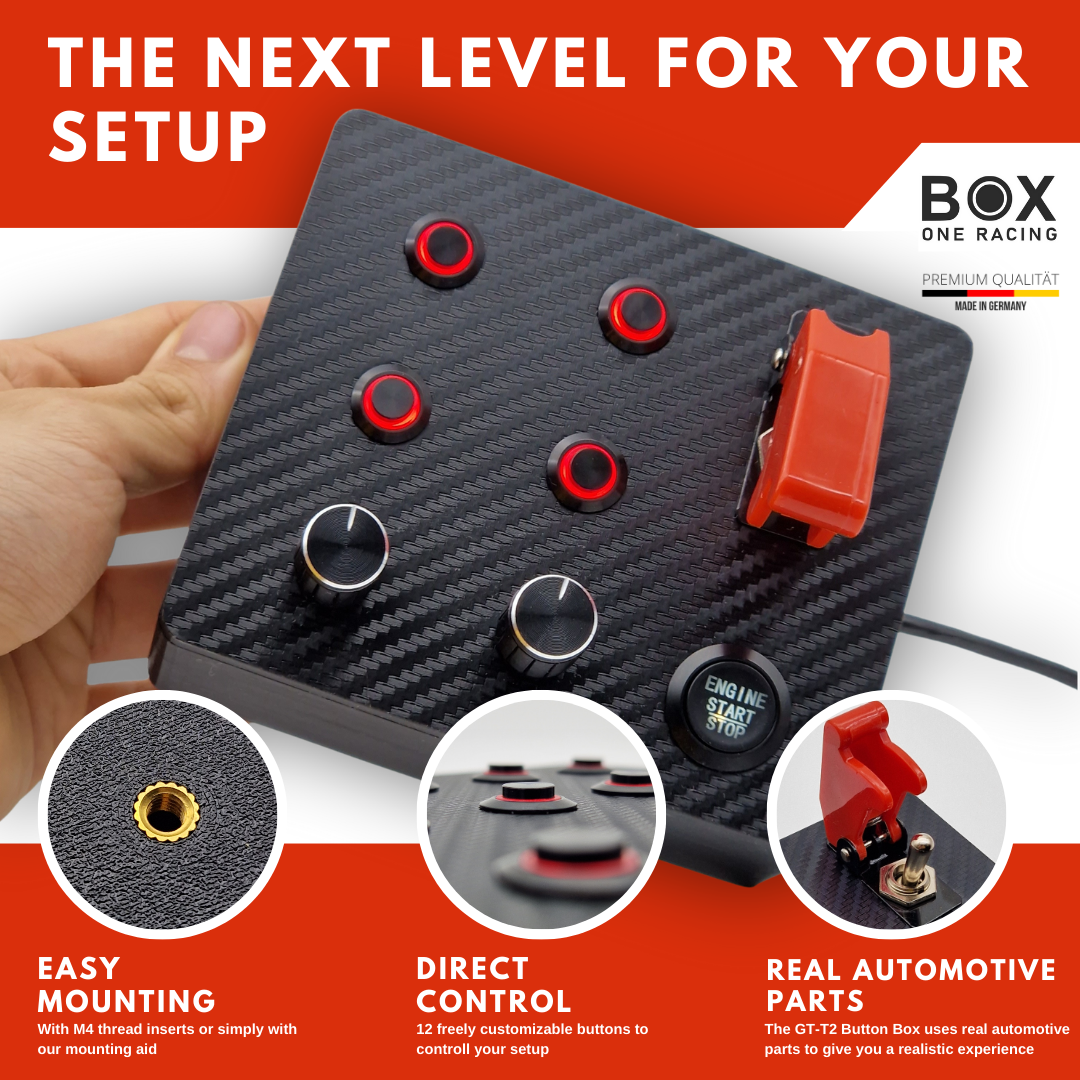 THE NEXT LEVEL FOR YOUR SETUP

BOX
ONE RACING

PREMIUM QUALITÄT
MADE IN GERMANY

ENGINE
START
STOP

EASY MOUNTING
With M4 thread inserts or simply with our mounting aid

DIRECT CONTROL
12 freely customizable buttons to controll your setup

REAL AUTOMOTIVE PARTS
The GT-T2 Button Box uses real automotive parts to give you a realistic experience